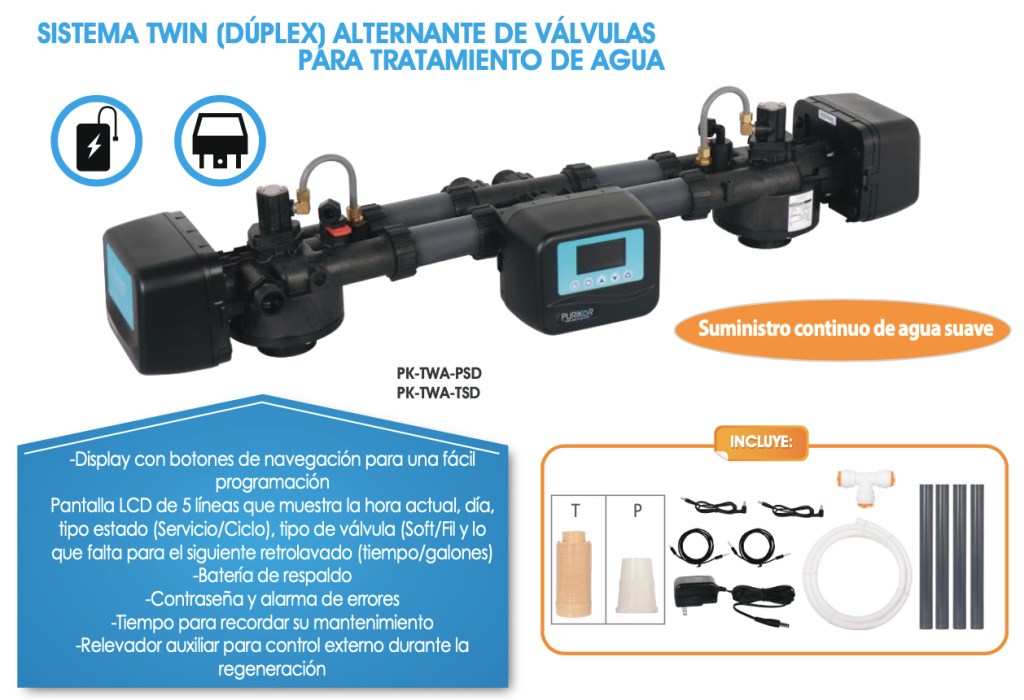 SISTEMA TWIN (DÚPLEX) ALTERNANTE DE VÁLVULAS PARA TRATAMIENTO DE AGUA

PURIKOR

Suministro continuo de agua suave

PK-TWA-PSD
PK-TWA-TSD

-Display con botones de navegación para una fácil programación
Pantalla LCD de 5 líneas que muestra la hora actual, día, tipo estado (Servicio/Ciclo), tipo de válvula (Soft/Fil y lo que falta para el siguiente retrolavado (tiempo/galones)
-Batería de respaldo
-Contraseña y alarma de errores
-Tiempo para recordar su mantenimiento
-Relevador auxiliar para control externo durante la regeneración

INCLUYE:

T

P