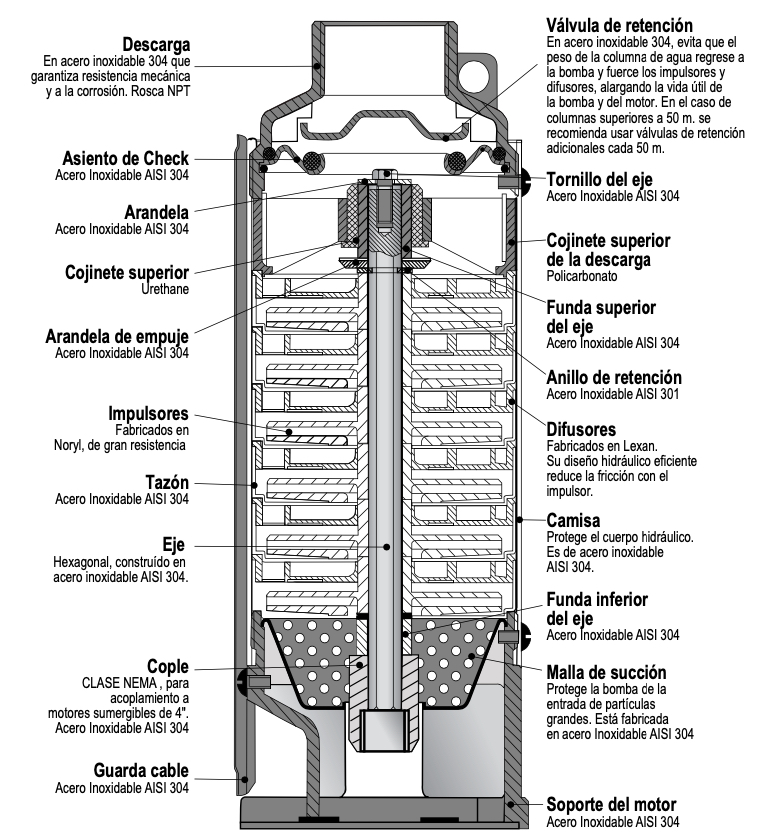 Descarga
En acero inoxidable 304 que garantiza resistencia mecánica y a la corrosión. Rosca NPT

Asiento de Check
Acero Inoxidable AISI 304

Arandela
Acero Inoxidable AISI 304

Cojinete superior
Urethane

Arandela de empuje
Acero Inoxidable AISI 304

Impulsores
Fabricados en Noryl, de gran resistencia

Tazón
Acero Inoxidable AISI 304

Eje
Hexagonal, construído en acero inoxidable AISI 304.

Cople
CLASE NEMA , para acoplamiento a motores sumergibles de 4". Acero Inoxidable AISI 304

Guarda cable
Acero Inoxidable AISI 304

Válvula de retención
En acero inoxidable 304, evita que el peso de la columna de agua regrese a la bomba y fuerce los impulsores y difusores, alargando la vida útil de la bomba y del motor. En el caso de columnas superiores a 50 m. se recomienda usar válvulas de retención adicionales cada 50 m.

Tornillo del eje
Acero Inoxidable AISI 304

Cojinete superior de la descarga
Policarbonato

Funda superior del eje
Acero Inoxidable AISI 304

Anillo de retención
Acero Inoxidable AISI 301

Difusores
Fabricados en Lexan. Su diseño hidráulico eficiente reduce la fricción con el impulsor.

Camisa
Protege el cuerpo hidráulico. Es de acero inoxidable AISI 304.

Funda inferior del eje
Acero Inoxidable AISI 304

Malla de succión
Protege la bomba de la entrada de partículas grandes. Está fabricada en acero Inoxidable AISI 304

Soporte del motor
Acero Inoxidable AISI 304