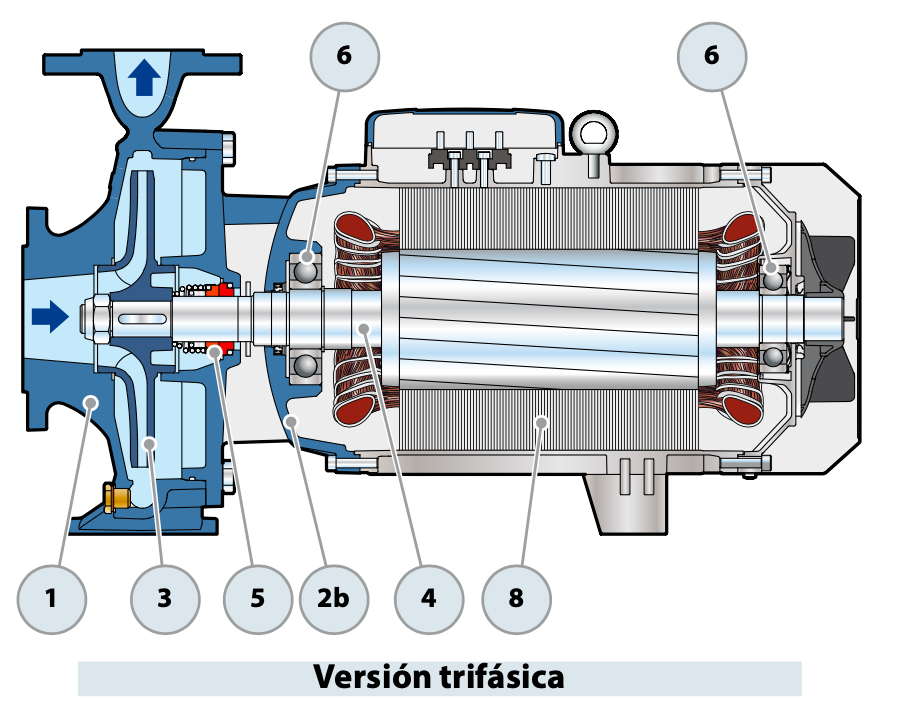 6
6
1
3
5
2b
4
8
Versión trifásica