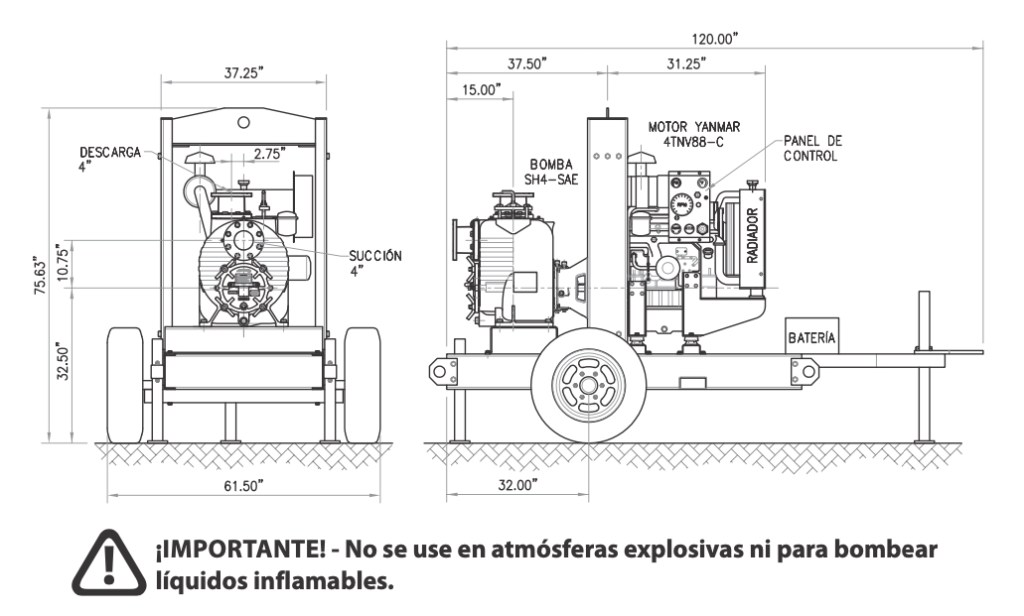 37.25"
DESCARGA 4"
2.75"
SUCCIÓN 4"
75.63"
10.75"
32.50"
61.50"

120.00"
37.50"
31.25"
15.00"
MOTOR YANMAR 4TNV88-C
PANEL DE CONTROL
BOMBA SH4-SAE
RADIADOR
BATERÍA
32.00"

¡IMPORTANTE! - No se use en atmósferas explosivas ni para bombear líquidos inflamables.