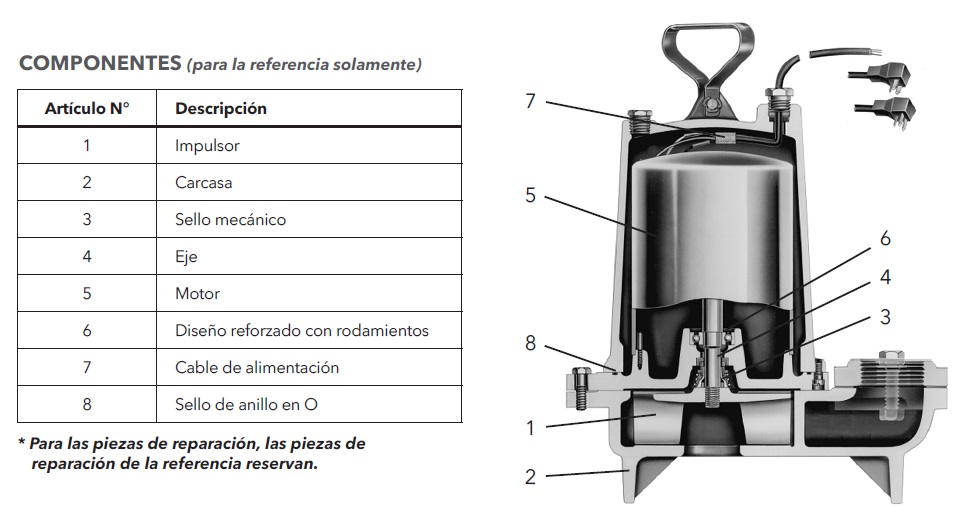 COMPONENTES (para la referencia solamente)

| Artículo N° | Descripción |
|---|---|
| 1 | Impulsor |
| 2 | Carcasa |
| 3 | Sello mecánico |
| 4 | Eje |
| 5 | Motor |
| 6 | Diseño reforzado con rodamientos |
| 7 | Cable de alimentación |
| 8 | Sello de anillo en O |

* Para las piezas de reparación, las piezas de reparación de la referencia reservan.

7
5
6
4
3
8
1
2