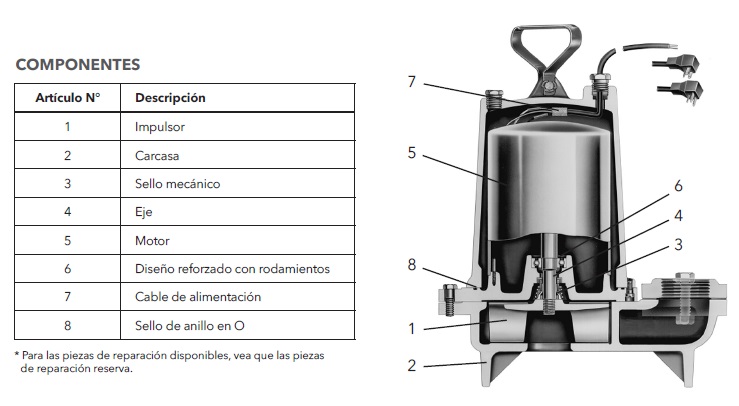 COMPONENTES

| Artículo N° | Descripción |
|---|---|
| 1 | Impulsor |
| 2 | Carcasa |
| 3 | Sello mecánico |
| 4 | Eje |
| 5 | Motor |
| 6 | Diseño reforzado con rodamientos |
| 7 | Cable de alimentación |
| 8 | Sello de anillo en O |

* Para las piezas de reparación disponibles, vea que las piezas de reparación reserva.

7
5
6
4
3
8
1
2