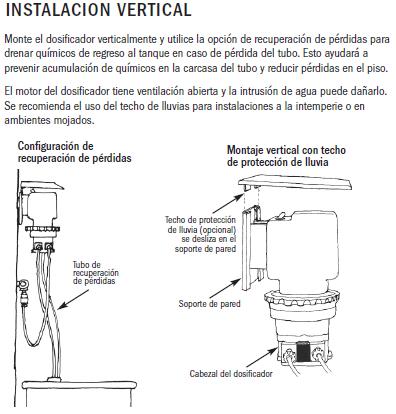 INSTALACION VERTICAL

Monte el dosificador verticalmente y utilice la opción de recuperación de pérdidas para drenar químicos de regreso al tanque en caso de pérdida del tubo. Esto ayudará a prevenir acumulación de químicos en la carcasa del tubo y reducir pérdidas en el piso.

El motor del dosificador tiene ventilación abierta y la intrusión de agua puede dañarlo. Se recomienda el uso del techo de lluvias para instalaciones a la intemperie o en ambientes mojados.

Configuración de recuperación de pérdidas

Tubo de recuperación de pérdidas

Montaje vertical con techo de protección de lluvia

Techo de protección de lluvia (opcional) se desliza en el soporte de pared

Soporte de pared

Cabezal del dosificador